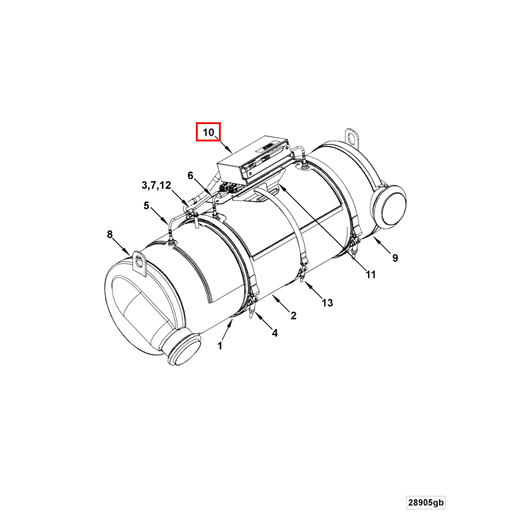 10
6
3,7,12
5
8
9
11
13
2
4
1
28905gb