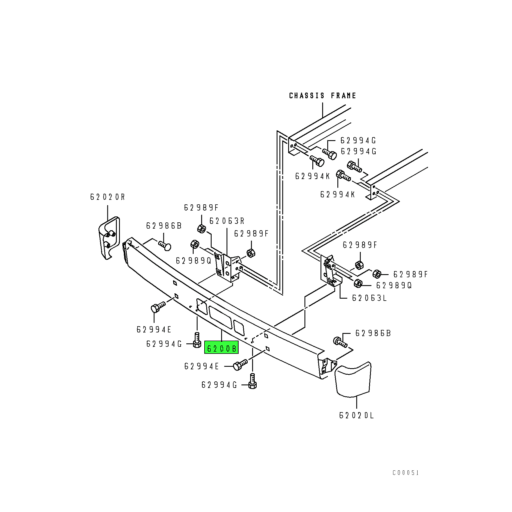 CHASSIS FRAME

62994G
62994G
62994K
62994K

62020R
62989F
62063R
62986B
62989F
62989Q

62989F
62989F
62989Q
62063L

62994E
62994G
62008
62986B
62994E
62994G

62020L

C00051