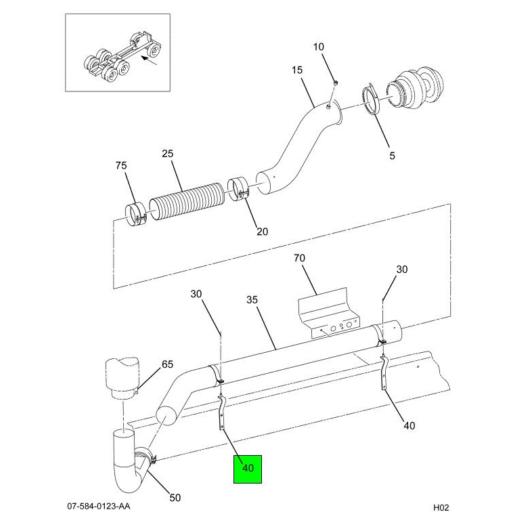 10
15
5
75
25
20
70
30
30
35
65
40
40
50
07-584-0123-AA
H02