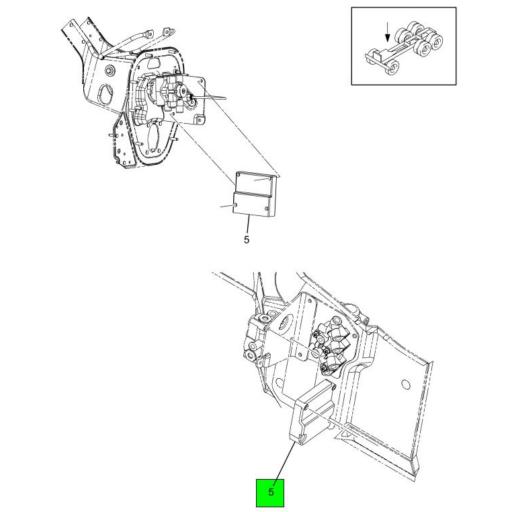 5

5