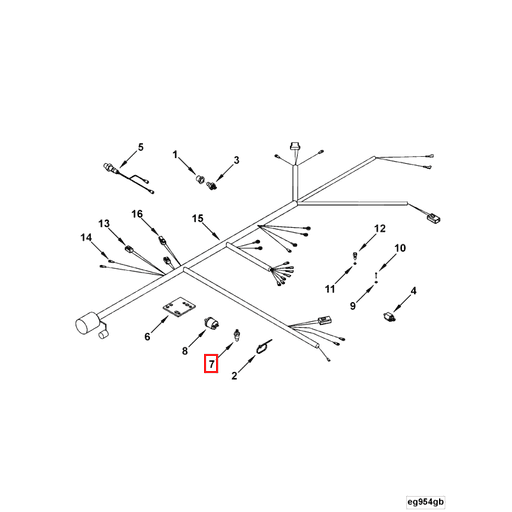 5
1
3
16
15
13
14
12
10
11
9
4
6
8
7
2
eg954gb