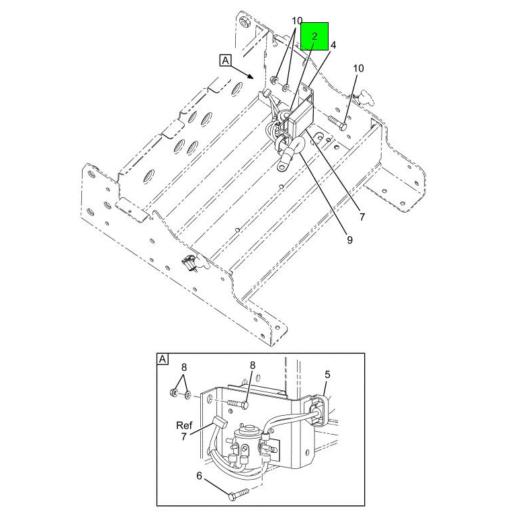 10
2
4
A
10
7
9
A
8
8
5
Ref
7
6