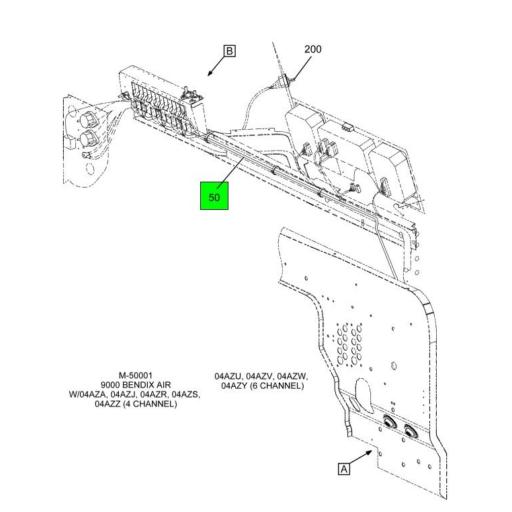 B

200

50

M-50001
9000 BENDIX AIR
W/04AZA, 04AZJ, 04AZR, 04AZS,
04AZZ (4 CHANNEL)

04AZU, 04AZV, 04AZW,
04AZY (6 CHANNEL)

A