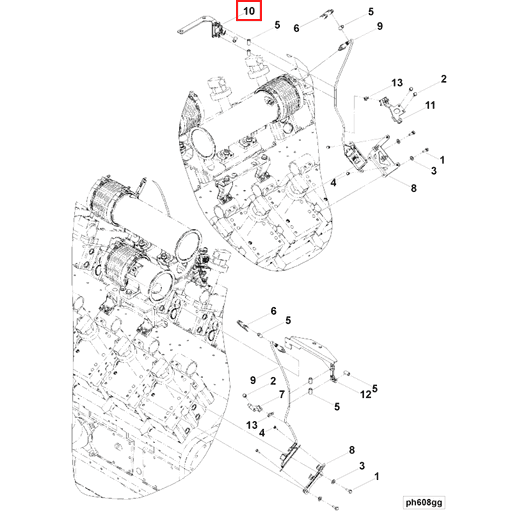 10
5
6
5
9
13
2
11
1
3
4
8
6
5
9
2
7
12
5
5
13
4
8
3
1
ph608gg