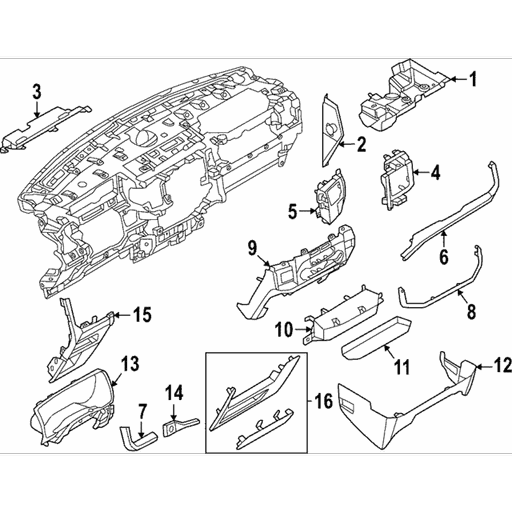 3
1
2
4
5
6
9
8
15
10
11
12
13
14
7
16