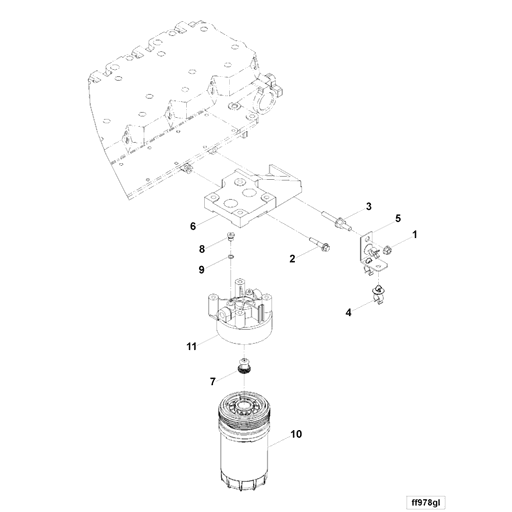 3
5
1
6
8
2
9
4
11
7
10
ff978gl