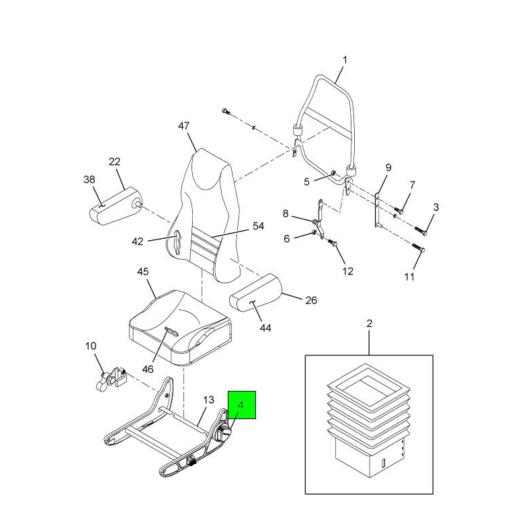 1
47
22
38
5
9
7
3
8
6
42
54
12
11
45
26
44
2
10
46
13
4