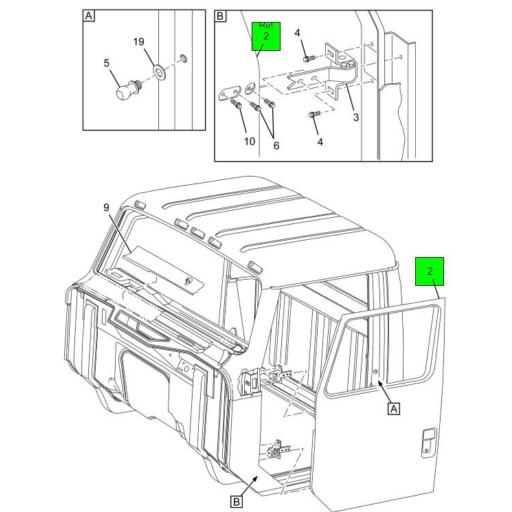 A
19
5

B
Ref
2
4
3
10
6
4

9
2
A
B