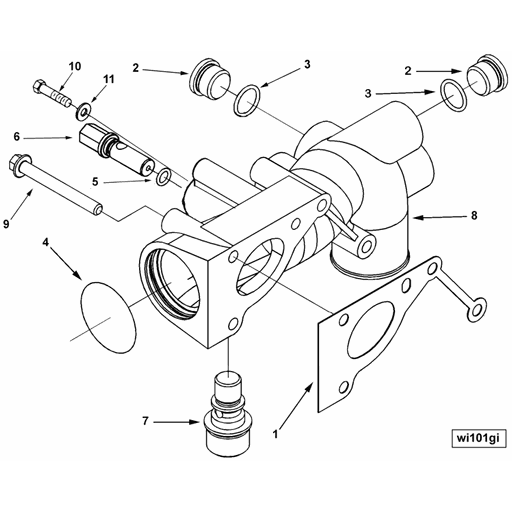 10
11
2
3
2
3
6
5
9
8
4
7
1
wi101gi