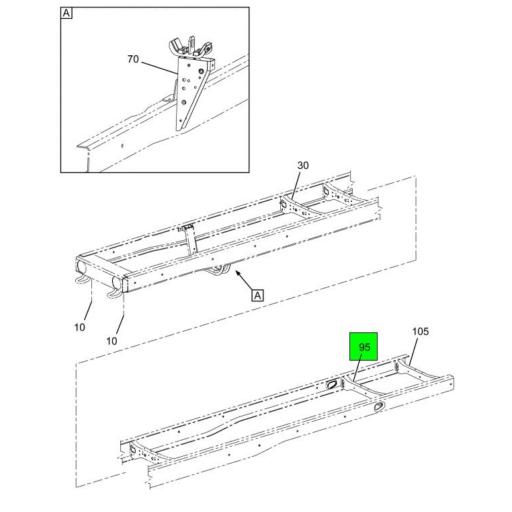 A

70

30

A

10

10

95

105