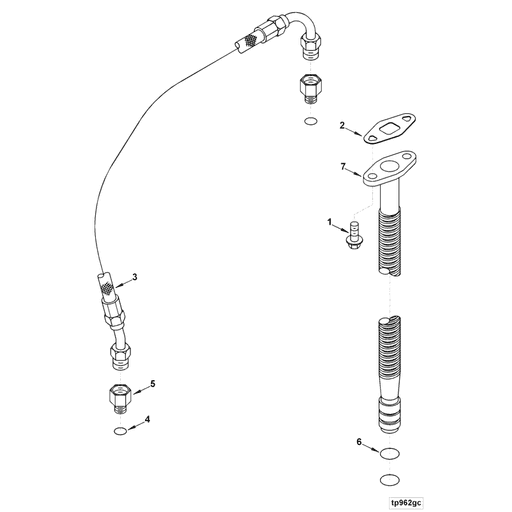 2
7
1
3
5
4
6
tp962gc