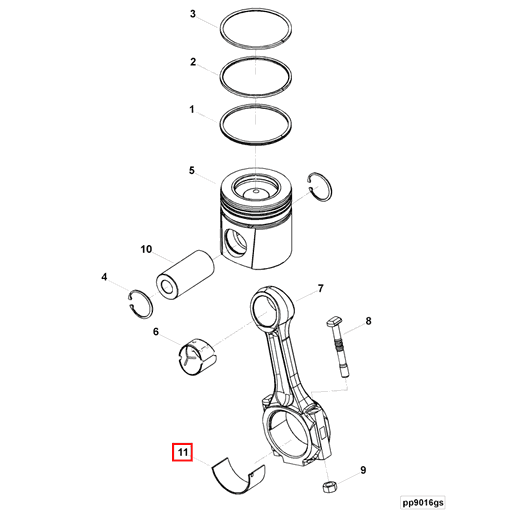 3
2
1
5
10
4
7
8
6
11
9
pp9016gs