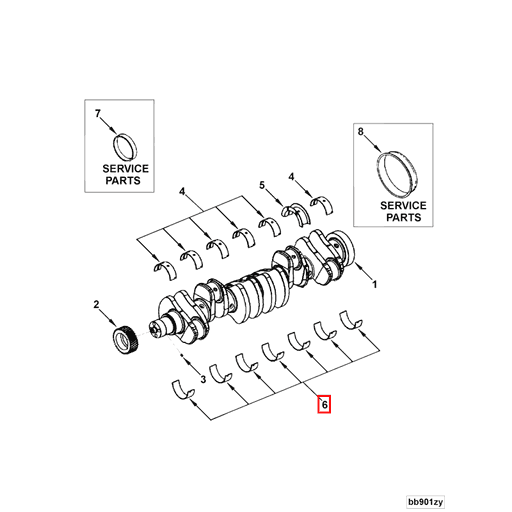 7

SERVICE
PARTS

8

SERVICE
PARTS

4

5

4

1

2

3

6

bb901zy