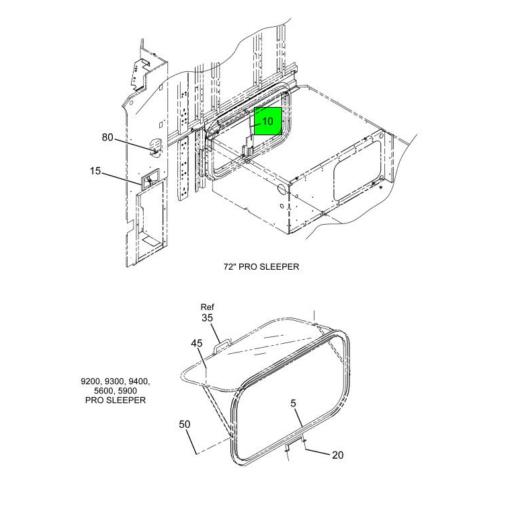 10

80

15

72" PRO SLEEPER

Ref
35

45

9200, 9300, 9400, 5600, 5900 PRO SLEEPER

5

50

20