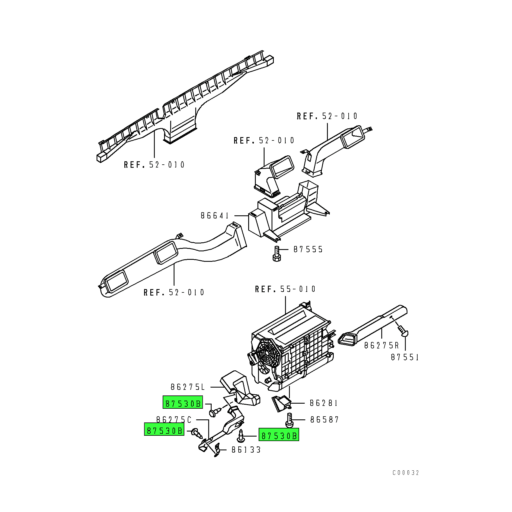 REF. 52-010
REF. 52-010
REF. 52-010
86641
87555
REF. 52-010
REF. 55-010
86275R
87551
86275L
87530B
86281
86275C
86587
87530B
87530B
86133
C00032