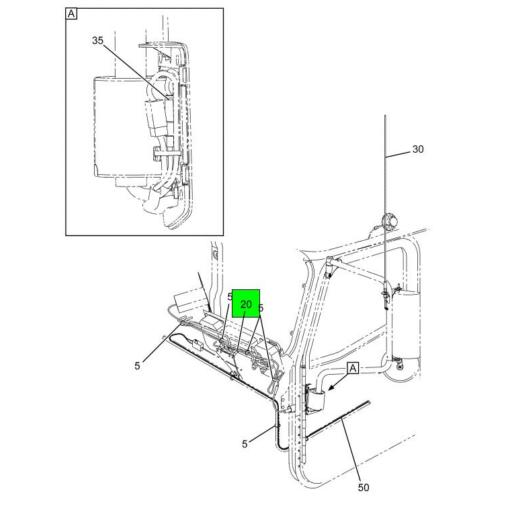 A
35
30
5
20
5
5
A
5
50