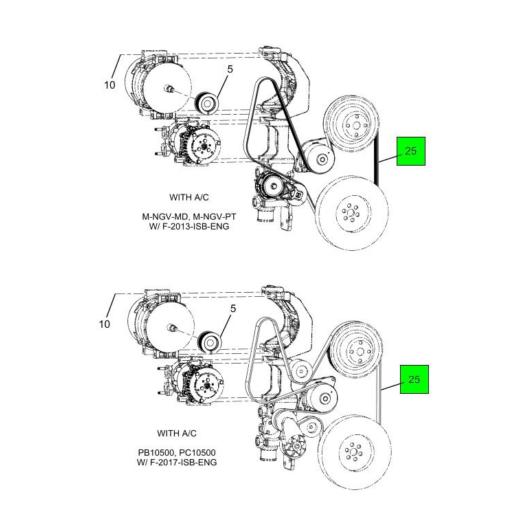 10

5

25

WITH A/C

M-NGV-MD, M-NGV-PT
W/ F-2013-ISB-ENG

10

5

25

WITH A/C

PB10500, PC10500
W/ F-2017-ISB-ENG