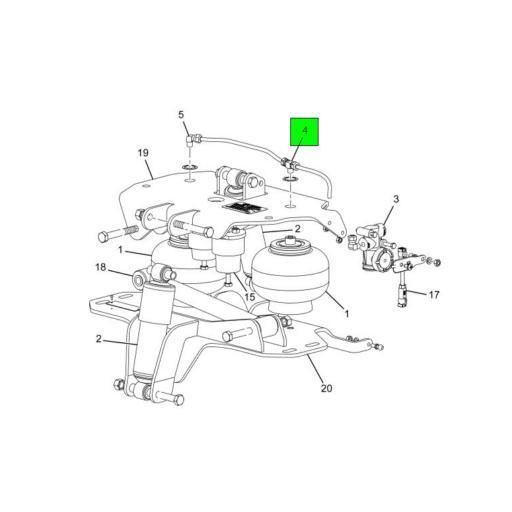 5
4
19
3
2
1
18
15
17
1
2
20