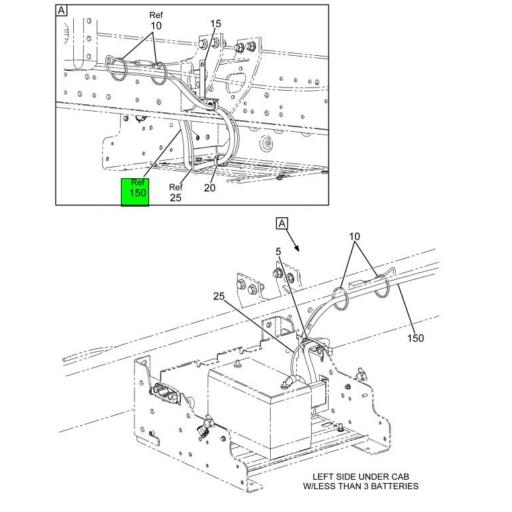 A

Ref
10

15

Ref
150

Ref
25

20

A

10

5

25

150

LEFT SIDE UNDER CAB
W/LESS THAN 3 BATTERIES