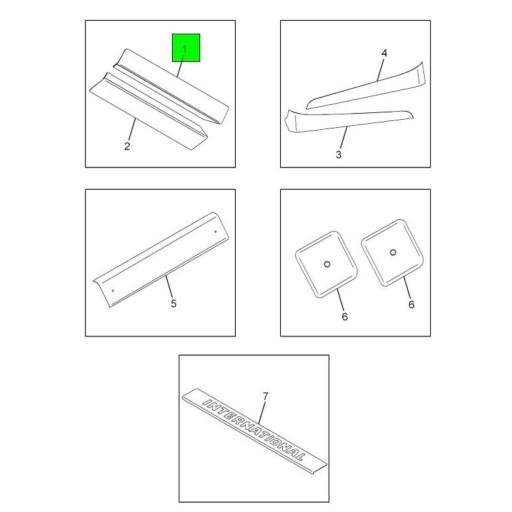 1
2
4
3
5
6
6
7
INTERNATIONAL