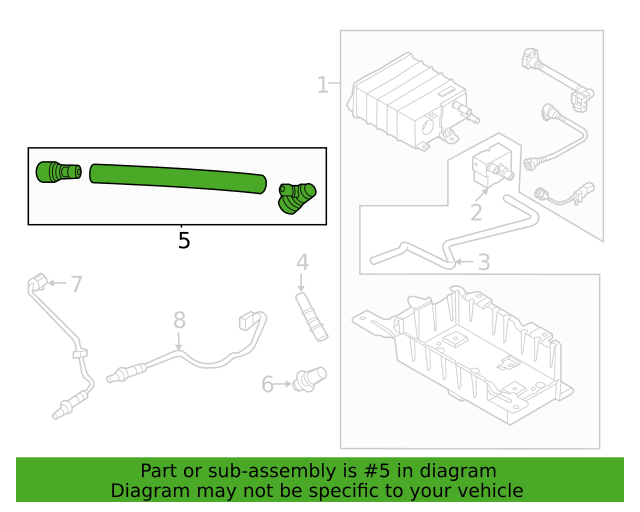 1
2
3
5
4
7
8
6

Part or sub-assembly is #5 in diagram
Diagram may not be specific to your vehicle