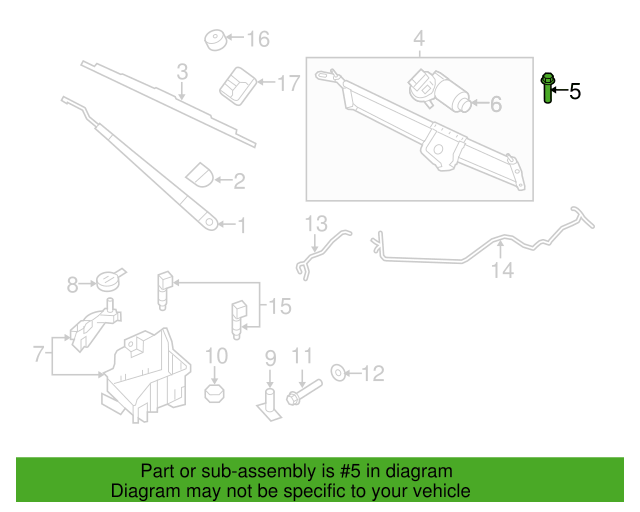 16
3
17
4
5
6
2
1
13
14
8
15
7
10
9
11
12

Part or sub-assembly is #5 in diagram
Diagram may not be specific to your vehicle