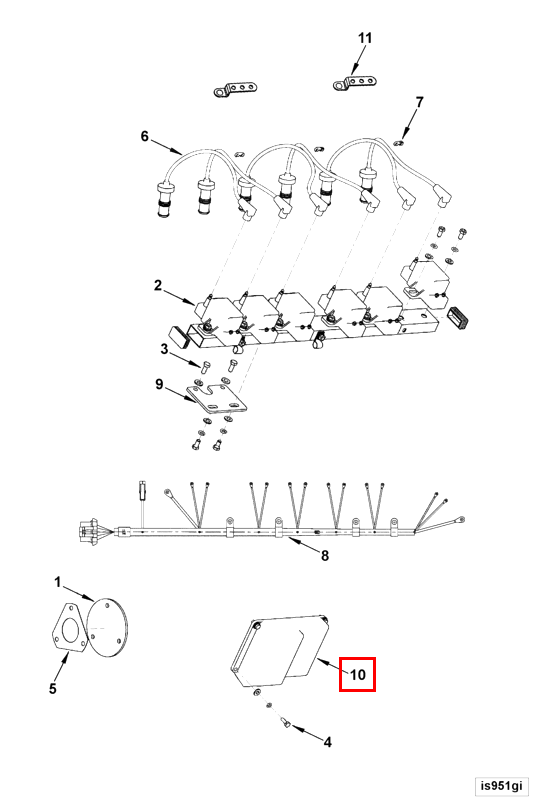 11

7

6

2

3

9

8

1

5

10

4

is951gi