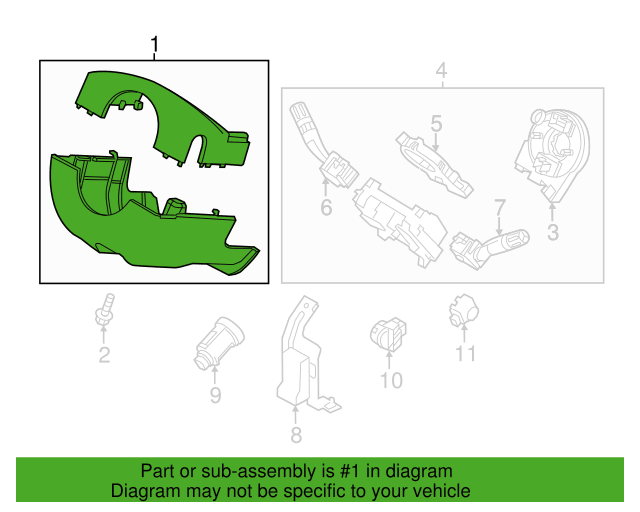 1
4
5
6
7
3
2
9
8
10
11

Part or sub-assembly is #1 in diagram
Diagram may not be specific to your vehicle