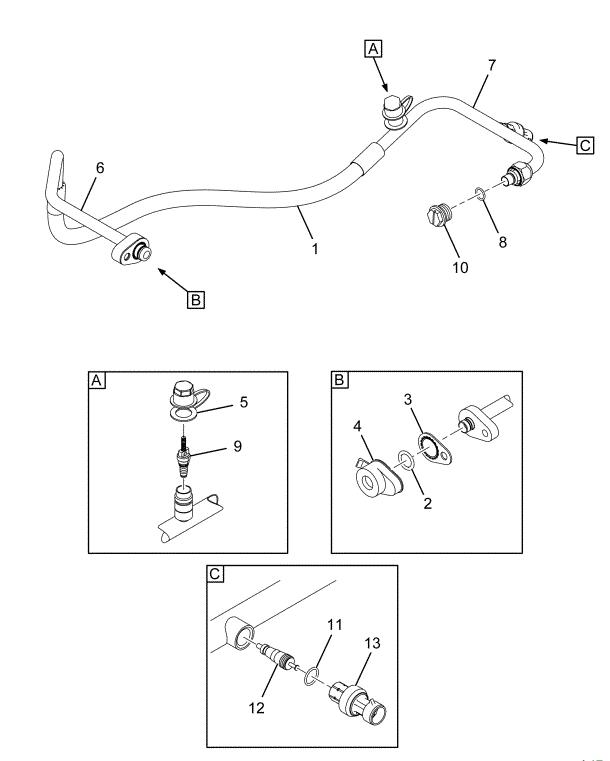 A
7
C
6
1
8
10
B

A
5
9

B
3
4
2

C
11
13
12