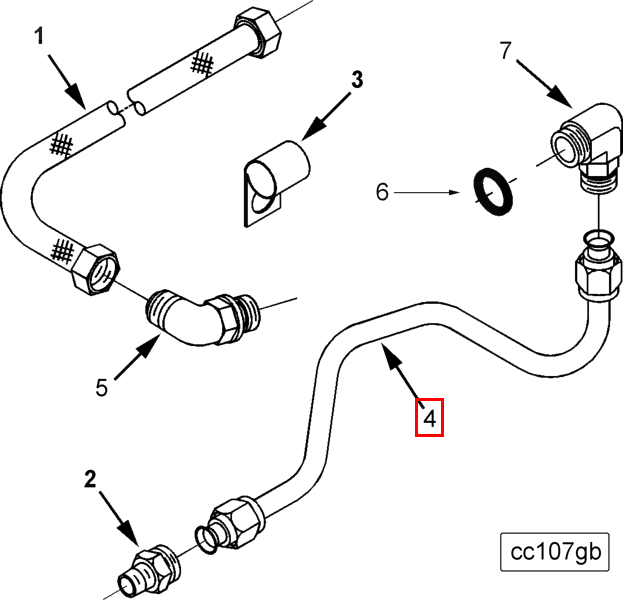 1
3
7
6
5
4
2
cc107gb