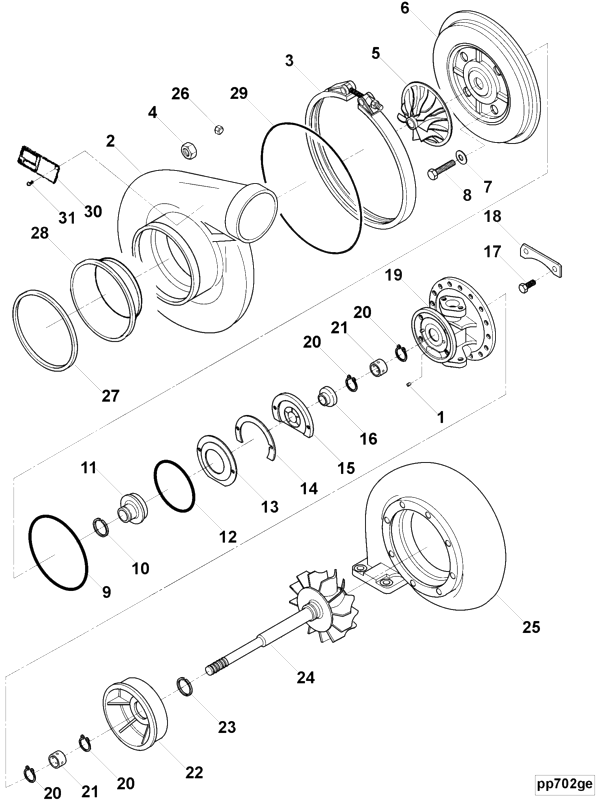 6
3
5
26
29
4
2
8
7
31
30
18
28
17
19
20
21
20
27
1
16
15
11
14
13
12
10
9
25
24
23
22
20
21
20
pp702ge