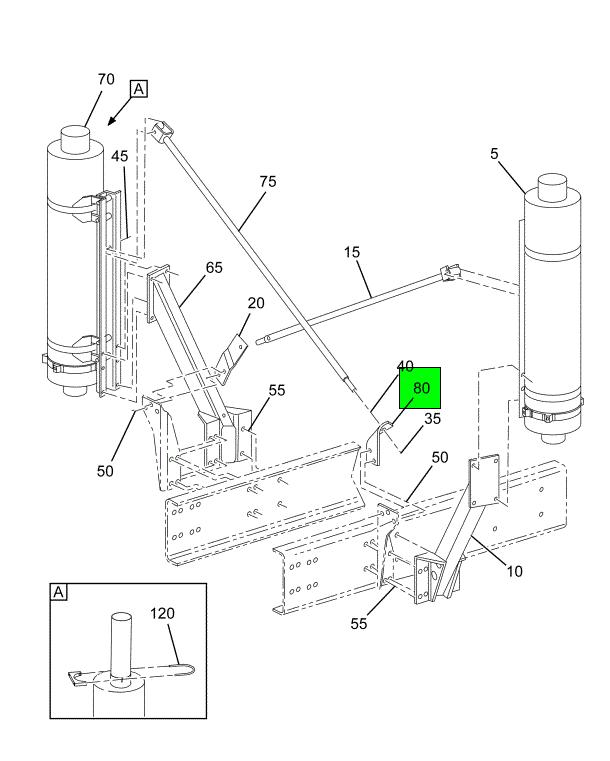 70
A
45
75
5
65
15
20
40
80
55
35
50
50
10
55
A
120