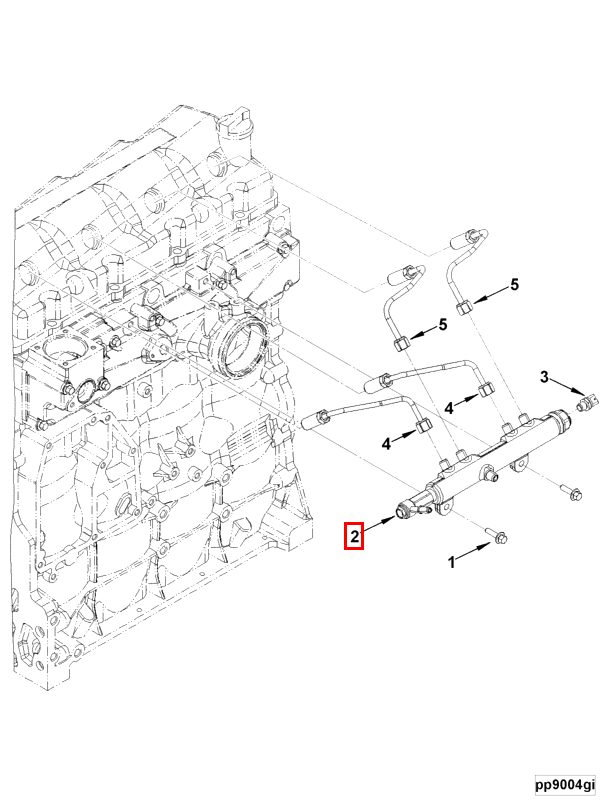 5
5
3
4
4
2
1
pp9004gi