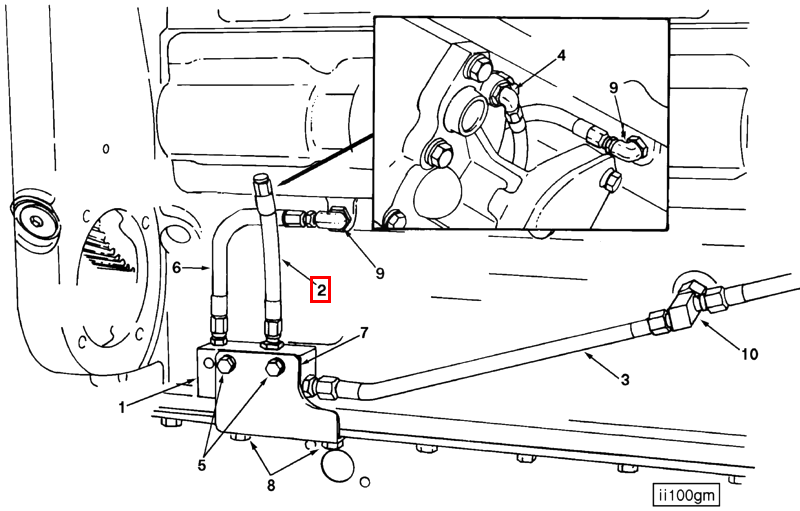 4
9
9
6
2
7
10
3
1
5
8
ii100gm