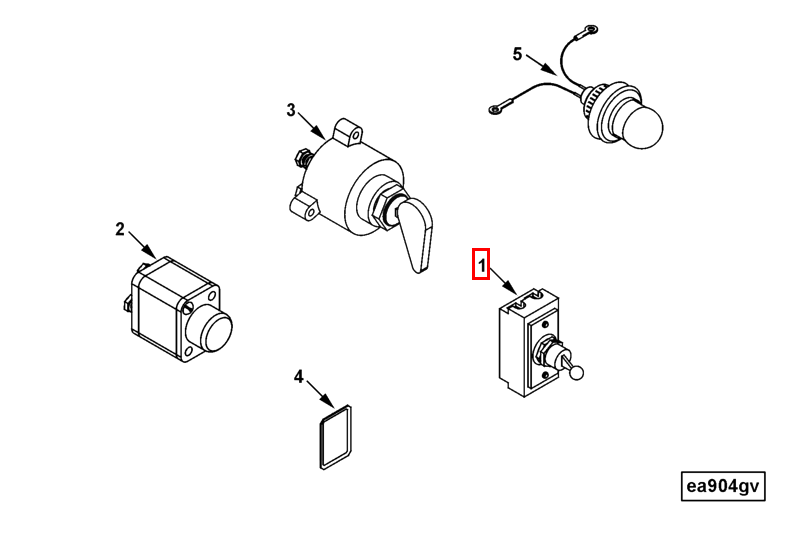 5
3
2
1
4
ea904gv