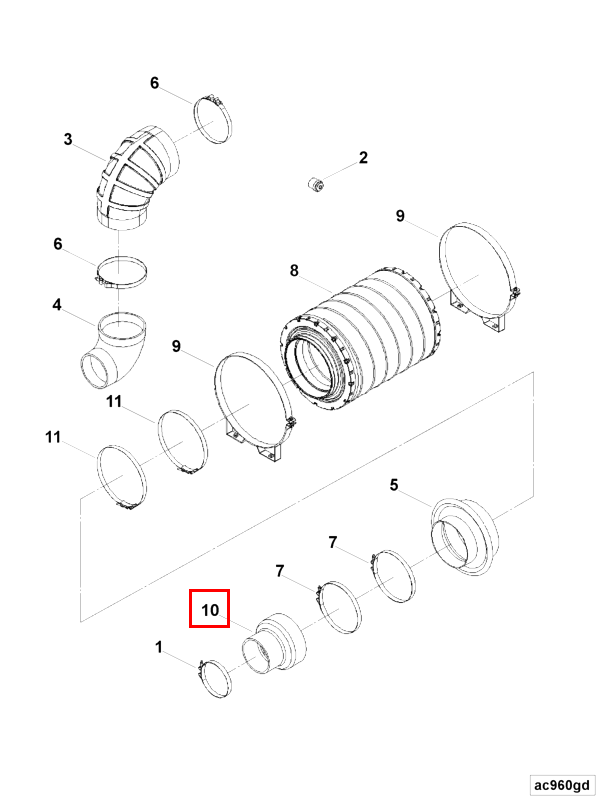 6
3
2
9
6
8
4
9
11
11
5
7
7
10
1
ac960gd