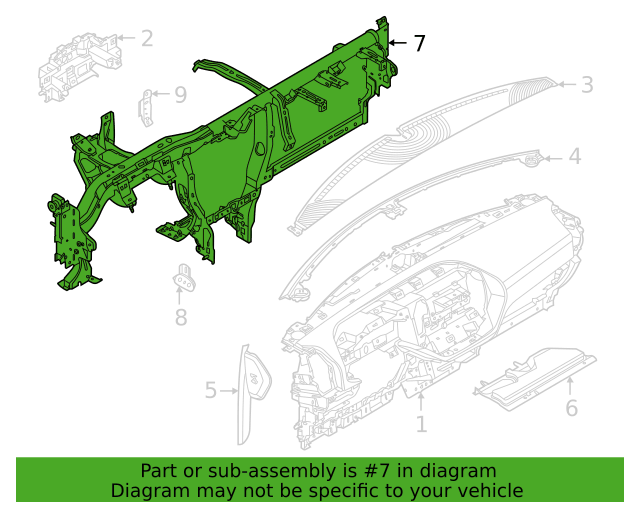 2
7
9
3
4
8
5
1
6

Part or sub-assembly is #7 in diagram
Diagram may not be specific to your vehicle