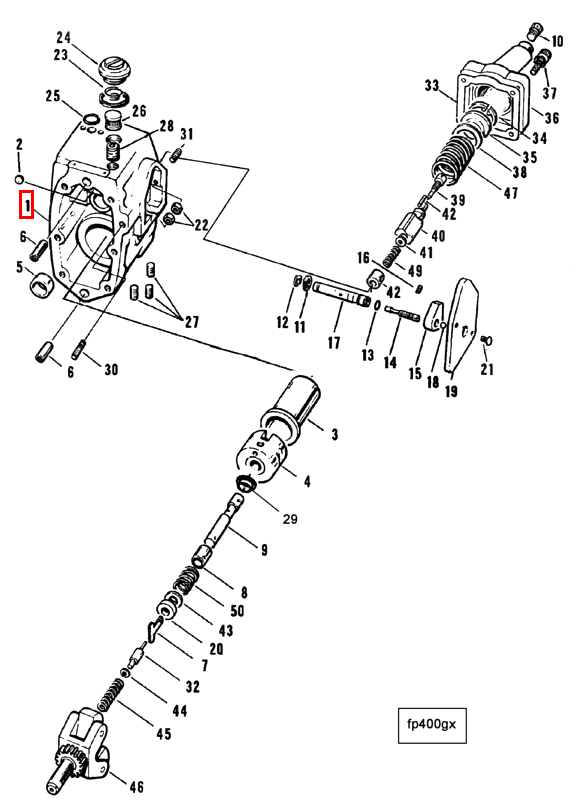 24
23
25
26
28
31
2
1
6
5
22
27
6
30
10
37
33
36
34
35
38
47
39
42
40
41
16
49
42
12
11
17
13
14
15
18
19
21
3
4
29
9
8
50
43
20
7
32
44
45
46
fp400gx