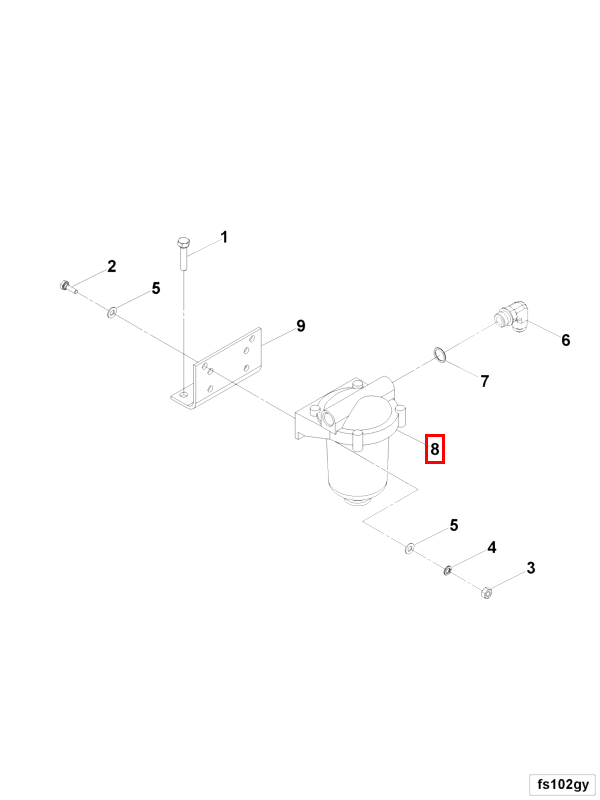 1
2
5
9
6
7
8
5
4
3
fs102gy