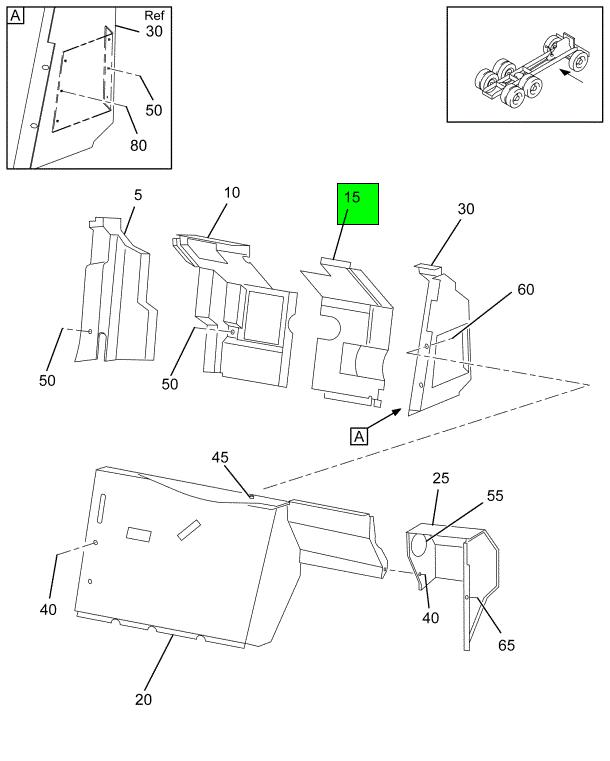 A

Ref
30

50

80

5

10

15

30

60

50

50

A

45

25

55

40

40

65

20