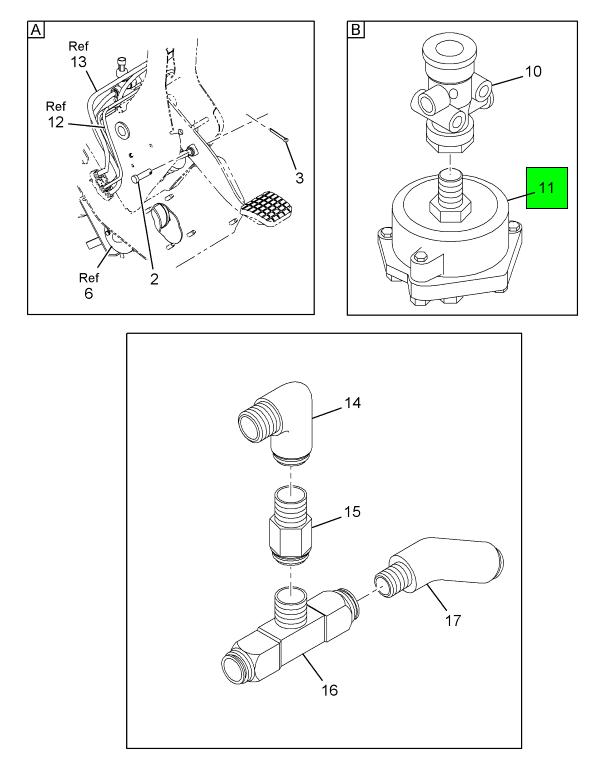 A

Ref 13

Ref 12

3

2

Ref 6

B

10

11

14

15

17

16