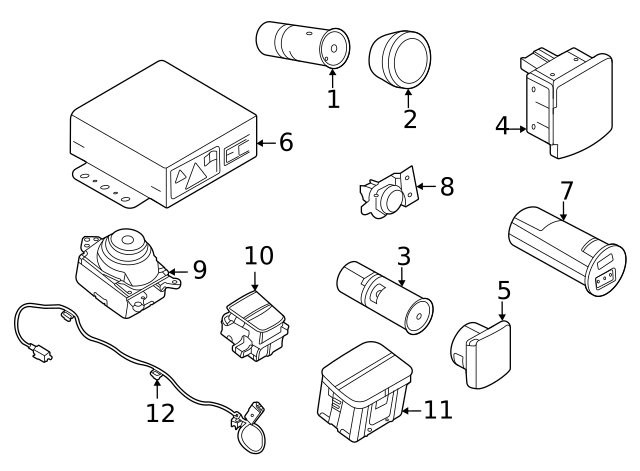 1
2
4
6
8
7
9
10
3
5
12
11