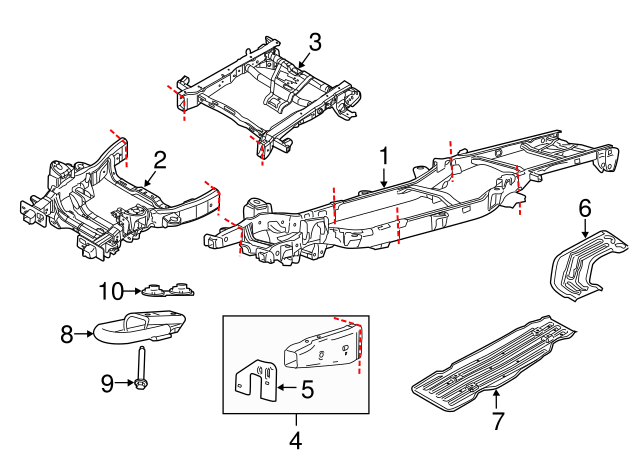 3
2
1
6
10
8
9
5
4
7