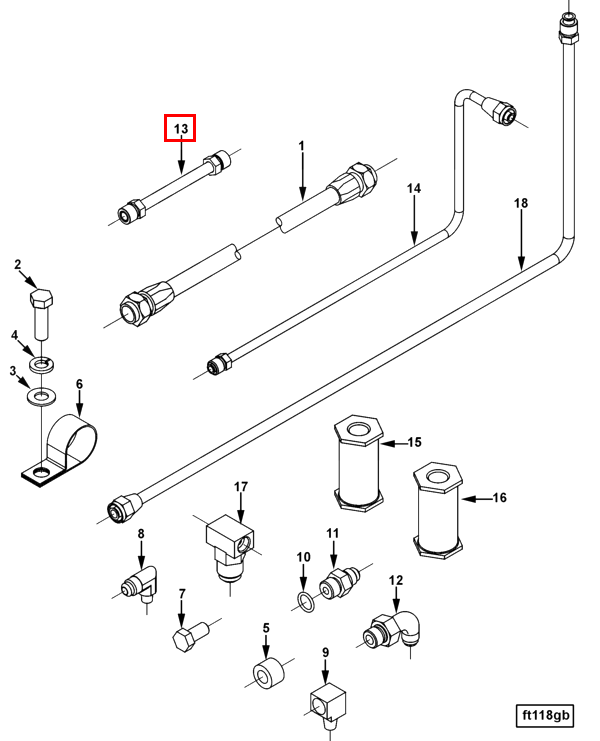 13
1
14
18
2
4
3
6
15
16
17
8
11
10
12
7
5
9
ft118gb