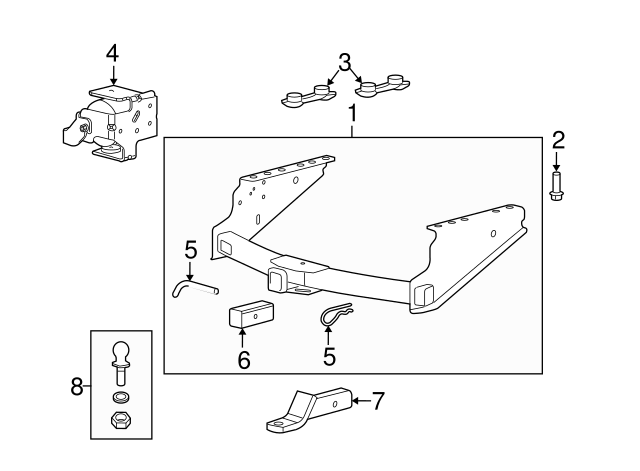 4
3
1
2
5
6
5
8
7