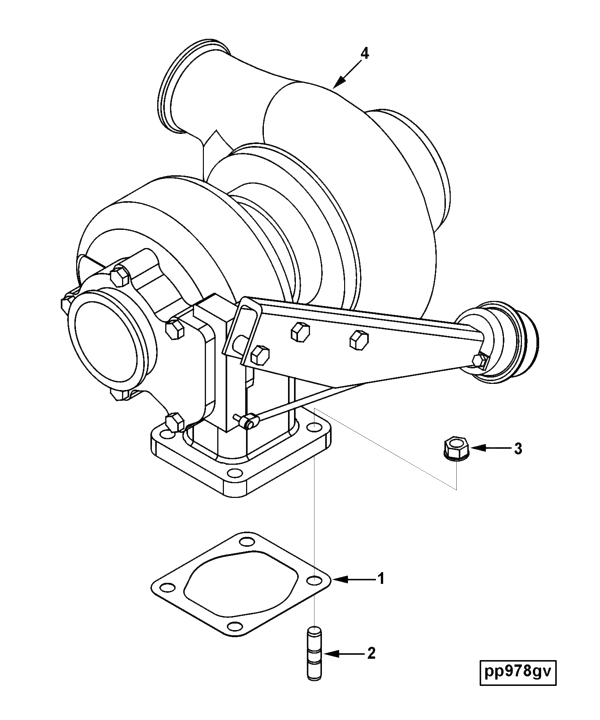 4

3

1

2

pp978gv