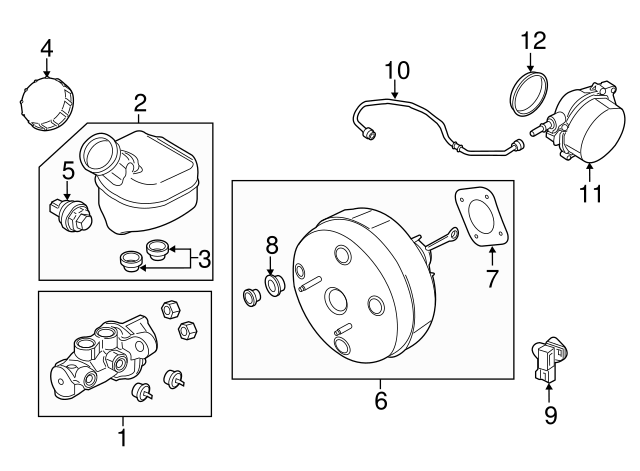 4
2
5
3
1
10
12
11
8
7
6
9