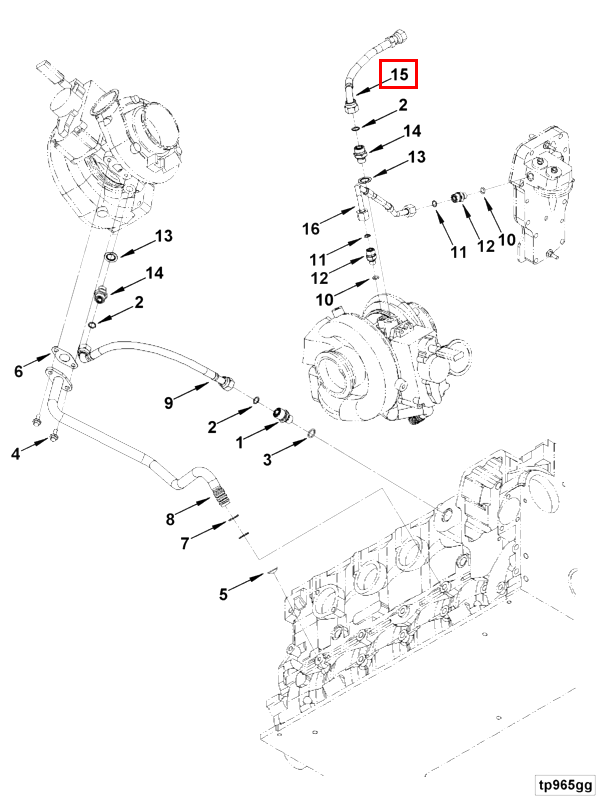 15
2
14
13
16
11
12
10
11
12
10
13
14
2
6
9
2
1
3
4
8
7
5
tp965gg