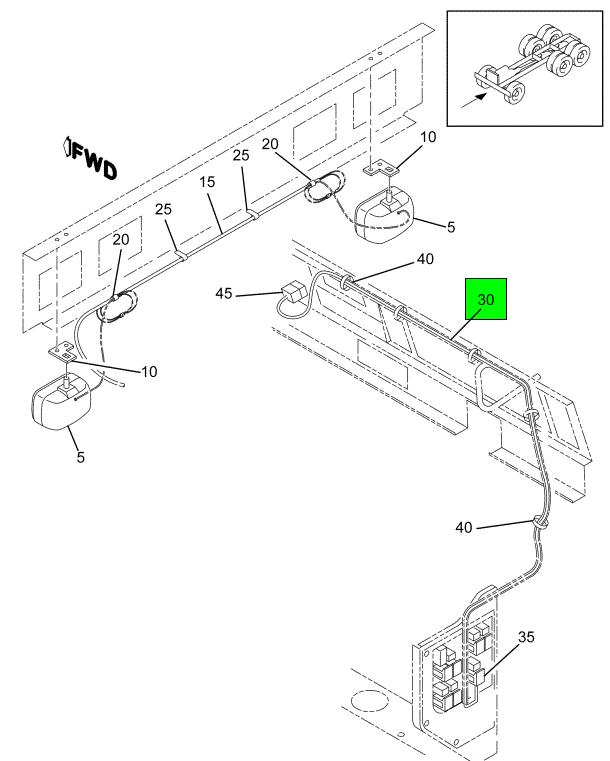 FWD

10
20
25
15
25
5
20
40
45
30
10
5
40
35