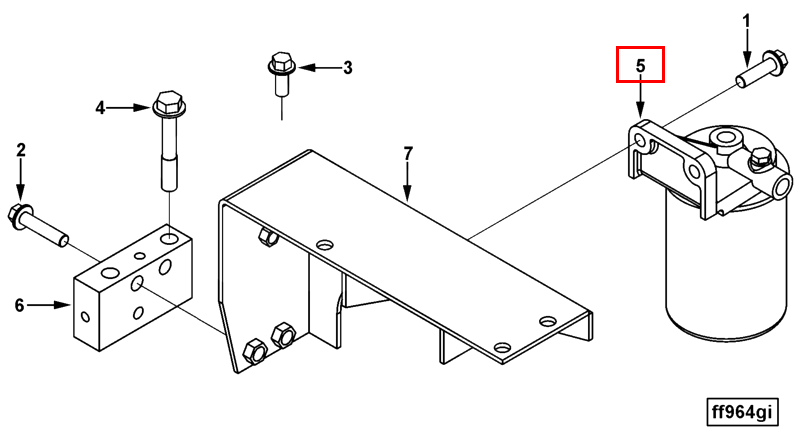 1
5
3
4
2
7
6
ff964gi